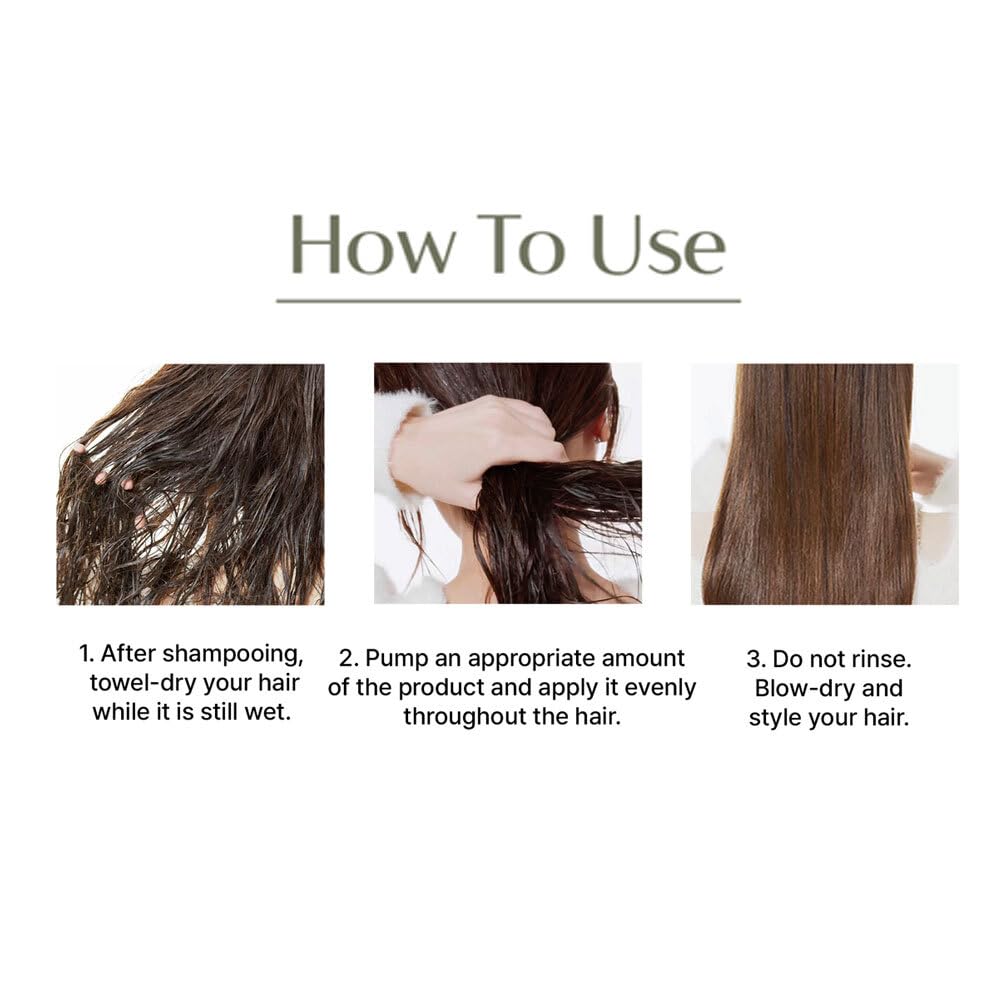 How To Use

1. After shampooing, towel-dry your hair while it is still wet.

2. Pump an appropriate amount of the product and apply it evenly throughout the hair.

3. Do not rinse. Blow-dry and style your hair.